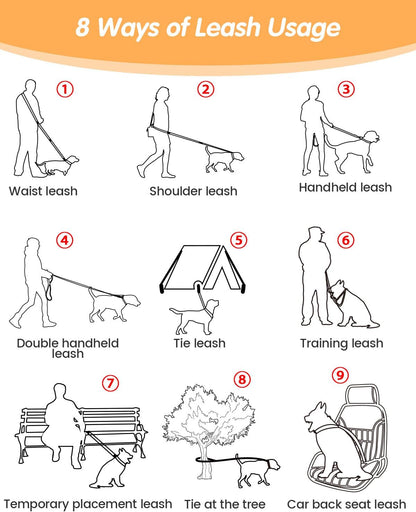 8 Ways of Leash Usage

1
Waist leash

2
Shoulder leash

3
Handheld leash

4
Double handheld leash

5
Tie leash

6
Training leash

7
Temporary placement leash

8
Tie at the tree

9
Car back seat leash