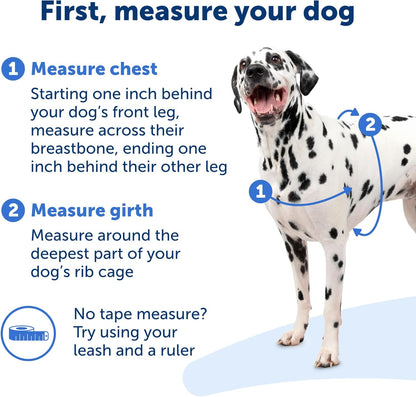 First, measure your dog

1 Measure chest

Starting one inch behind your dog's front leg, measure across their breastbone, ending one inch behind their other leg

2 Measure girth

Measure around the deepest part of your dog's rib cage

No tape measure? Try using your leash and a ruler

2

1