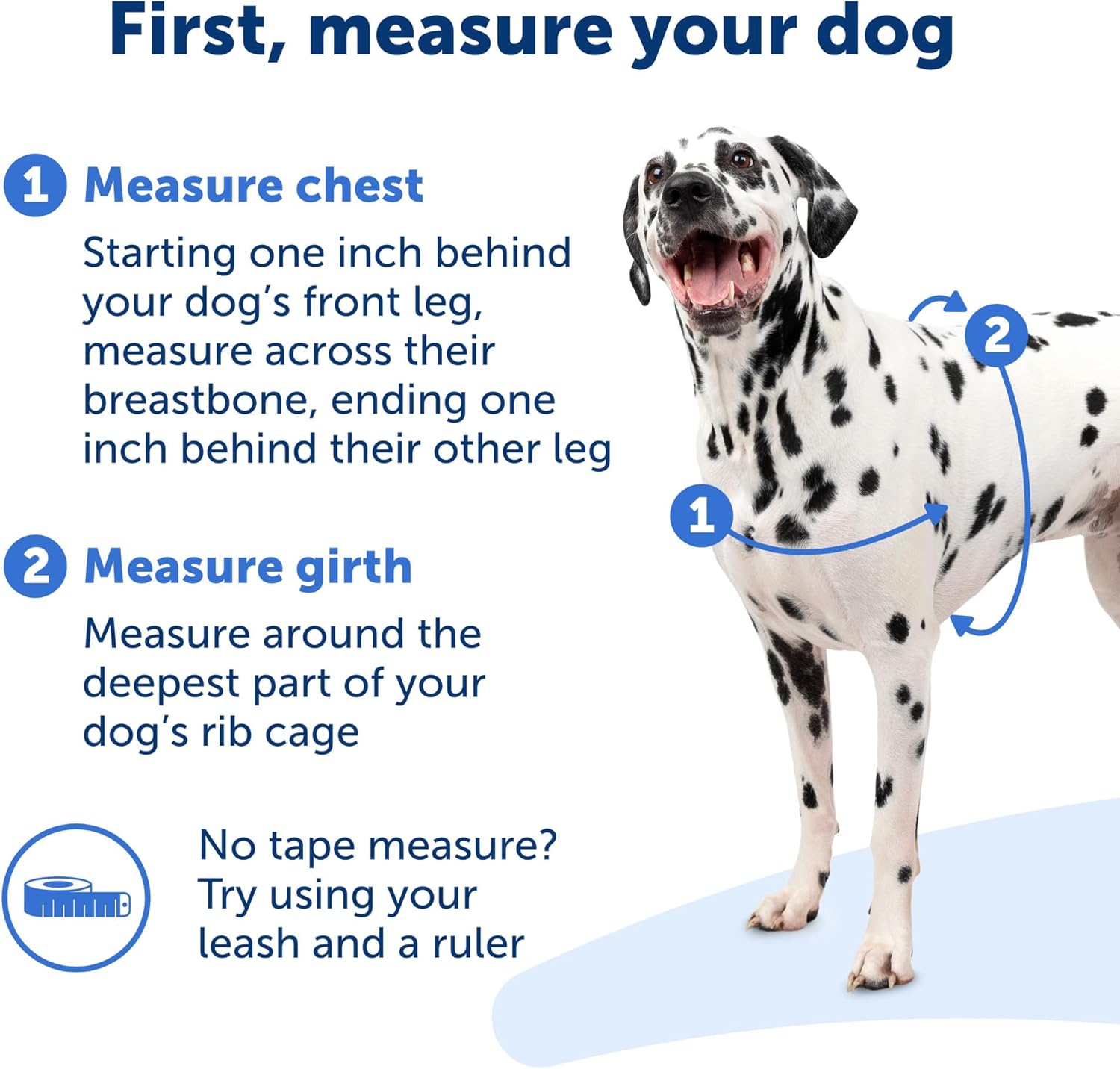 First, measure your dog

1 Measure chest

Starting one inch behind your dog's front leg, measure across their breastbone, ending one inch behind their other leg

2 Measure girth

Measure around the deepest part of your dog's rib cage

No tape measure? Try using your leash and a ruler

2

1