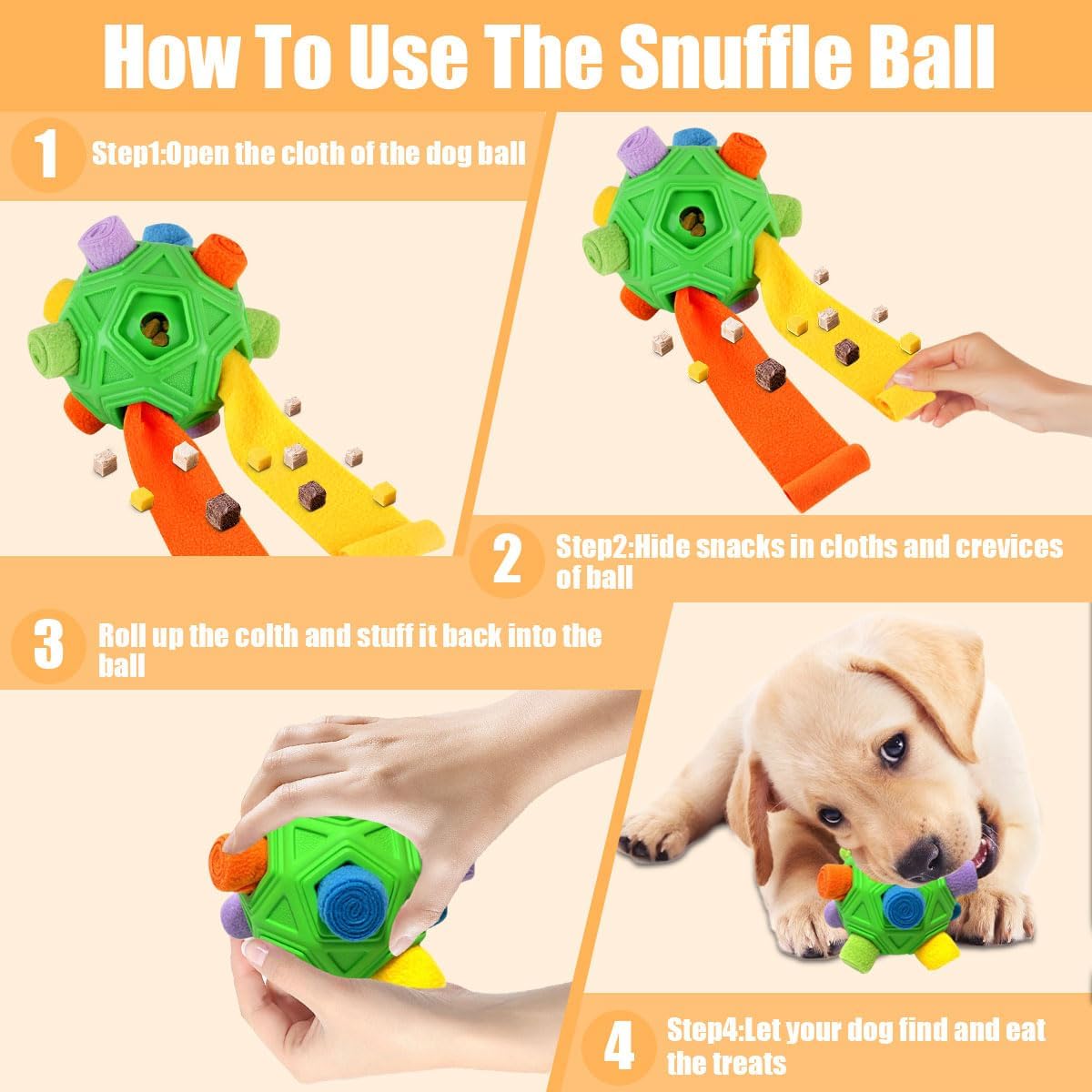 How To Use The Snuffle Ball

1 Step1:Open the cloth of the dog ball

2 Step2:Hide snacks in cloths and crevices of ball

3 Roll up the colth and stuff it back into the ball

4 Step4:Let your dog find and eat the treats